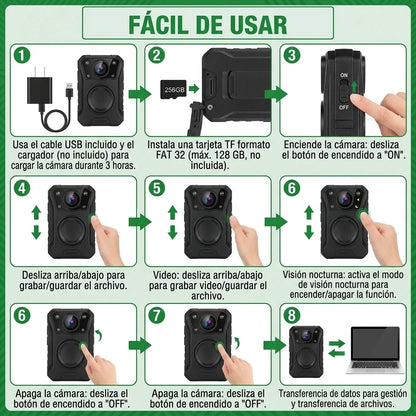 FÁCIL DE USAR

1

Usa el cable USB incluido y el cargador (no incluido) para cargar la cámara durante 3 horas.

2

256GB

Instala una tarjeta TF formato FAT 32 (máx. 128 GB, no incluida).

3

ON

OFF

Enciende la cámara: desliza el botón de encendido a "ON".

4

Desliza arriba/abajo para grabar/guardar el archivo.

5

Video: desliza arriba/abajo para grabar video/guardar el archivo.

6

Visión nocturna: activa el modo de visión nocturna para encender/apagar la función.

6

Apaga la cámara: desliza el botón de encendido a "OFF".

7

Apaga la cámara: desliza el botón de encendido a "OFF".

8

Transferencia de datos para gestión y transferencia de archivos.