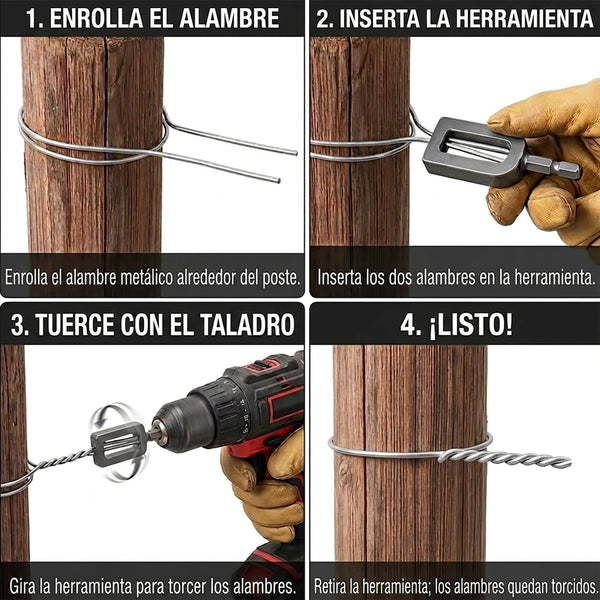 1. ENROLLA EL ALAMBRE

Enrolla el alambre metálico alrededor del poste.

2. INSERTA LA HERRAMIENTA

Inserta los dos alambres en la herramienta.

3. TUERCE CON EL TALADRO

Gira la herramienta para torcer los alambres.

4. ¡LISTO!

Retira la herramienta; los alambres quedan torcidos.