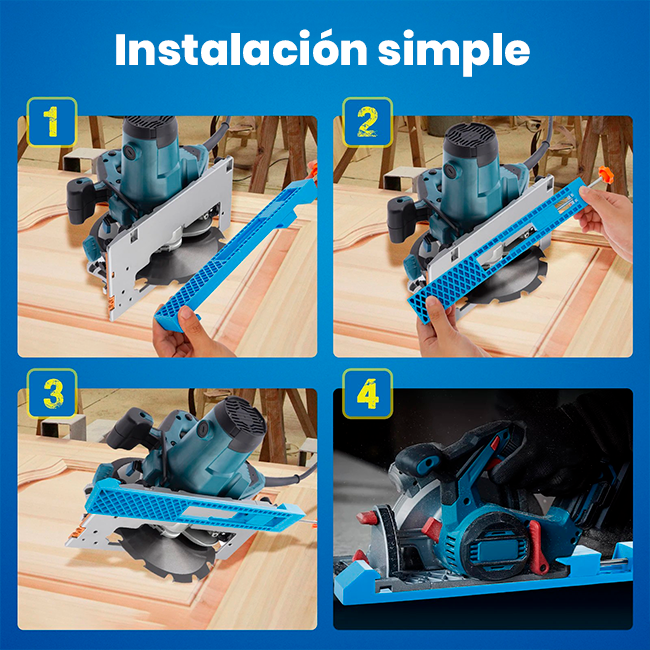 Instalación simple

1

2

3

4