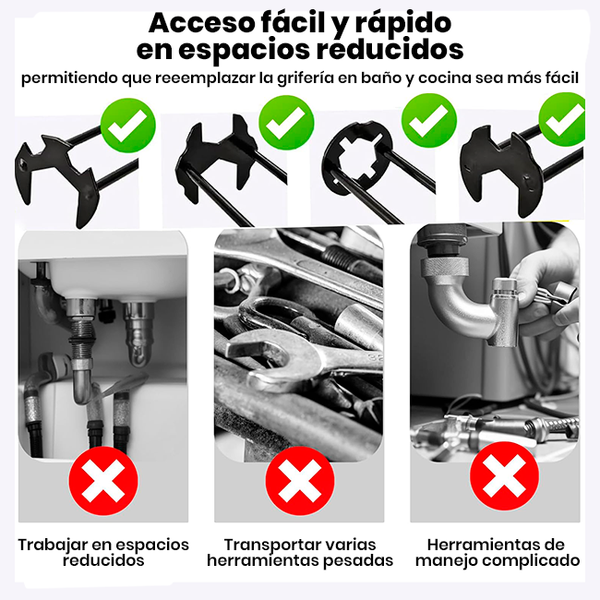 Acceso fácil y rápido en espacios reducidos

permitiendo que reeemplazar la grifería en baño y cocina sea más fácil

Trabajar en espacios reducidos

Transportar varias herramientas pesadas

Herramientas de manejo complicado