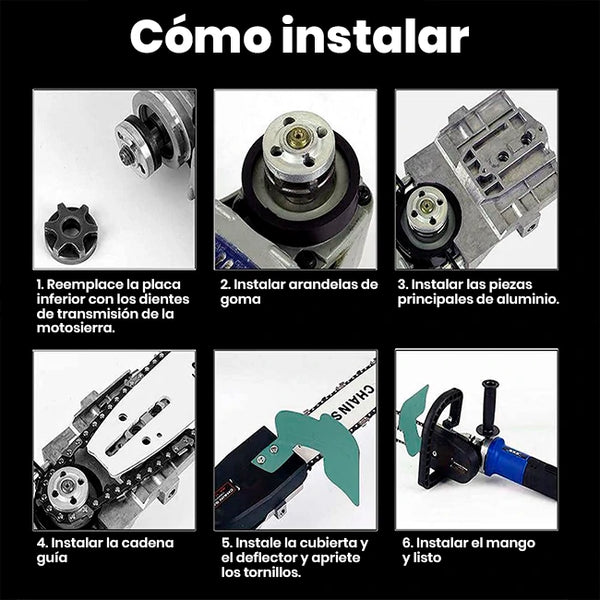 Cómo instalar

1. Reemplace la placa inferior con los dientes de transmisión de la motosierra.

2. Instalar arandelas de goma

3. Instalar las piezas principales de aluminio.

CHAINS

4. Instalar la cadena guía

5. Instale la cubierta y el deflector y apriete los tornillos.

6. Instalar el mango y listo