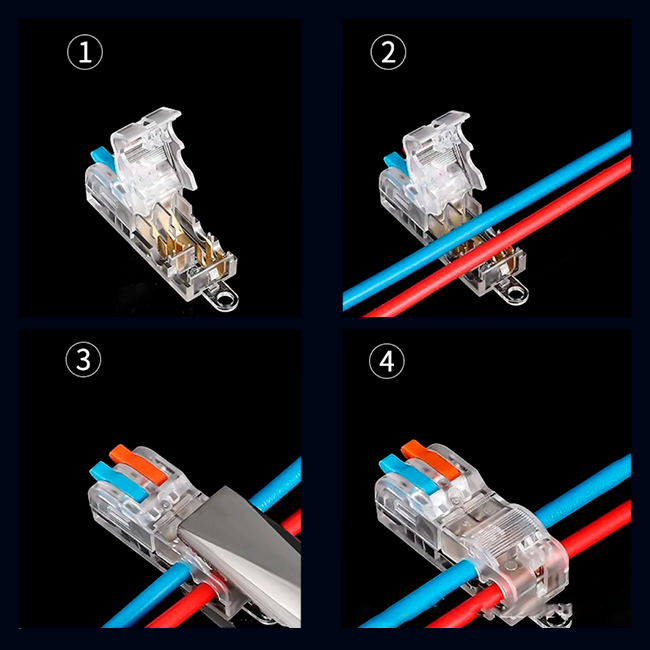 ①

②

③

④