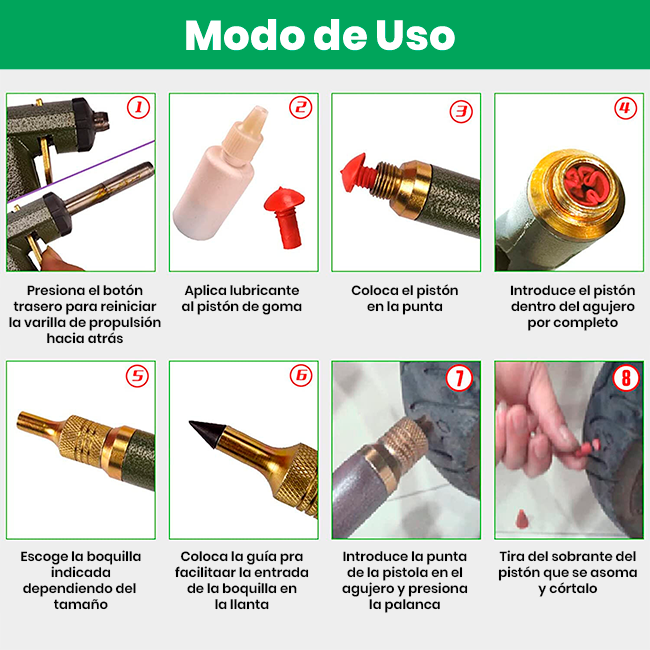 Modo de Uso

1
Presiona el botón trasero para reiniciar la varilla de propulsión hacia atrás

2
Aplica lubricante al pistón de goma

3
Coloca el pistón en la punta

4
Introduce el pistón dentro del agujero por completo

5
Escoge la boquilla indicada dependiendo del tamaño

6
Coloca la guía pra facilitaar la entrada de la boquilla en la llanta

7
Introduce la punta de la pistola en el agujero y presiona la palanca

8
Tira del sobrante del pistón que se asoma y córtalo