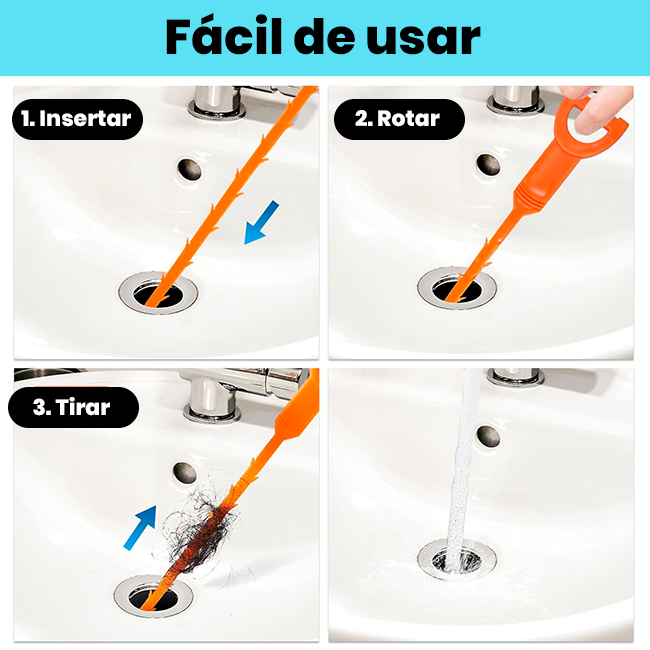 Fácil de usar

1. Insertar

2. Rotar

3. Tirar