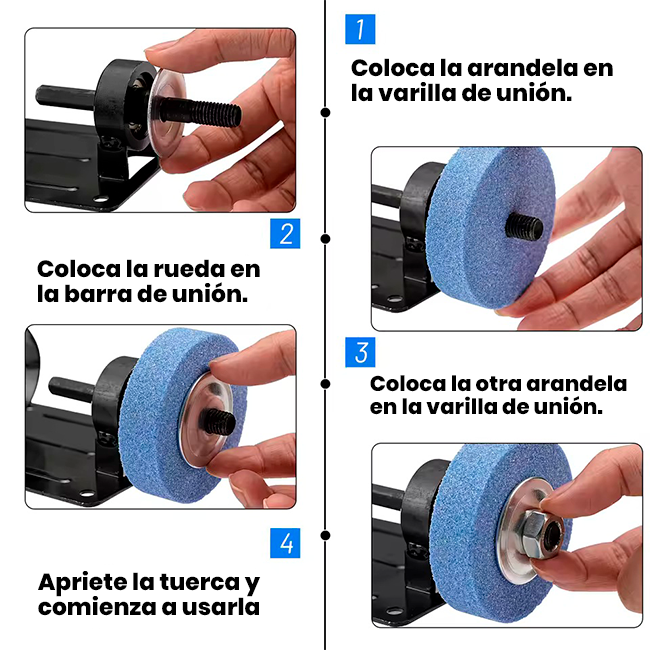 1

Coloca la arandela en la varilla de unión.

2

Coloca la rueda en la barra de unión.

3

Coloca la otra arandela en la varilla de unión.

4

Apriete la tuerca y comienza a usarla