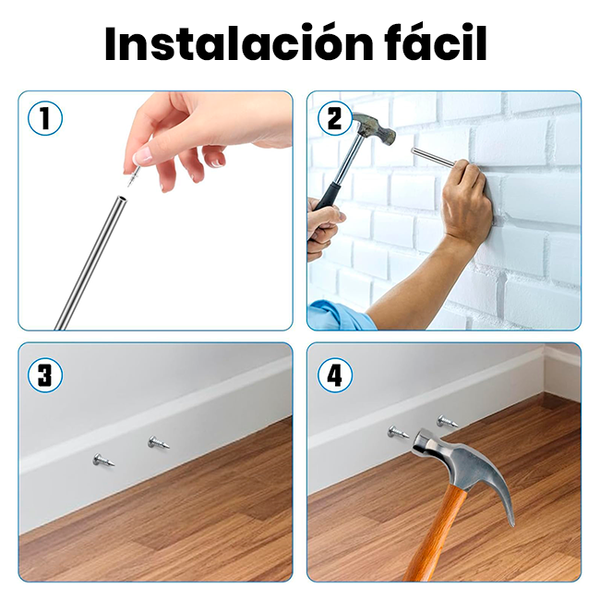 Instalación fácil

1

2

3

4