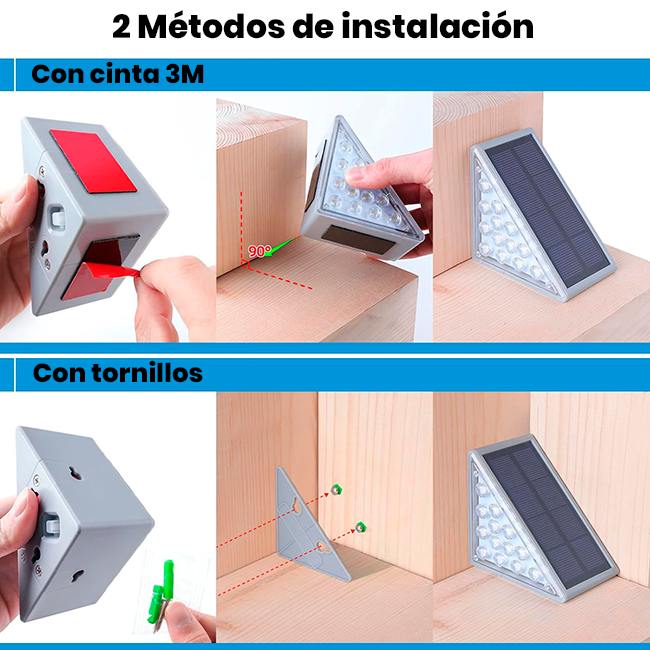 2 Métodos de instalación

Con cinta 3M

90°

Con tornillos