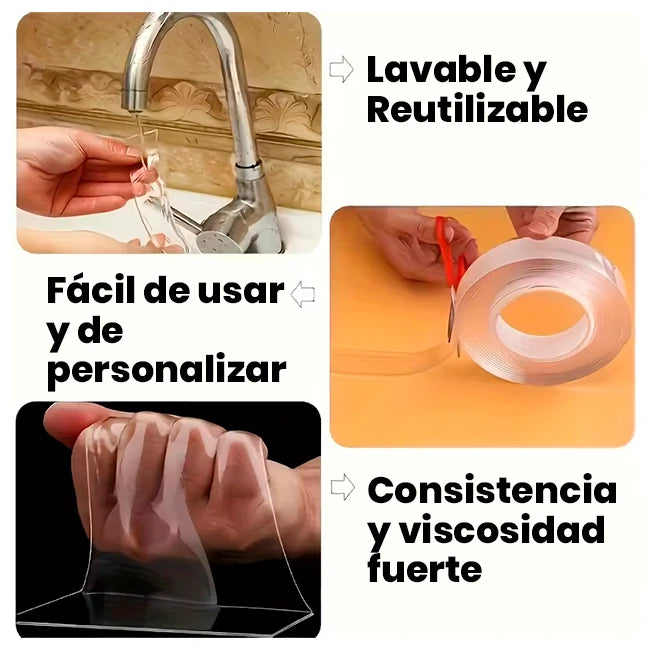 Lavable y Reutilizable

Fácil de usar y de personalizar

Consistencia y viscosidad fuerte