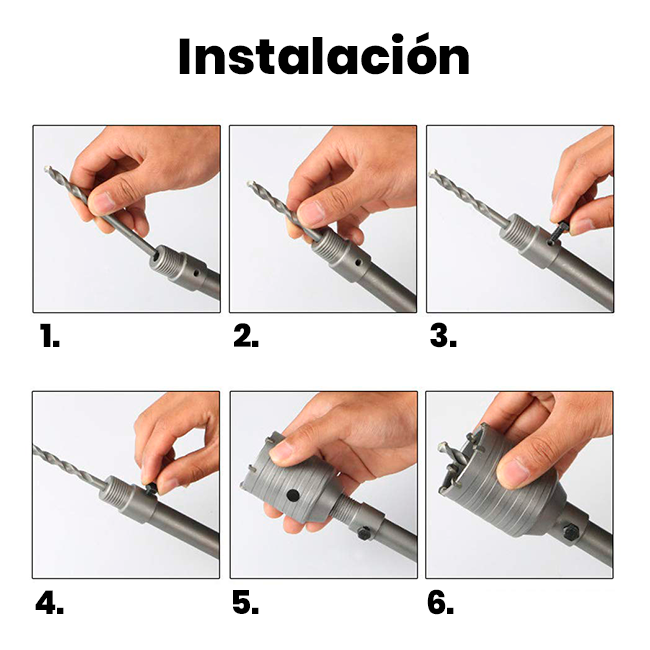 Instalación

1.

2.

3.

4.

5.

6.