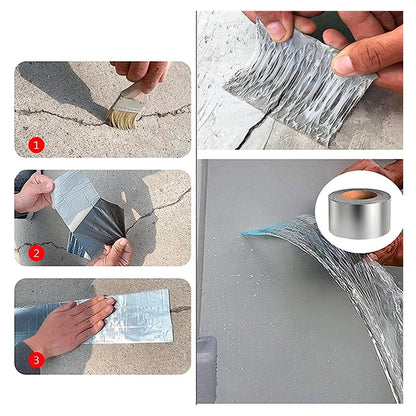 1
2
3