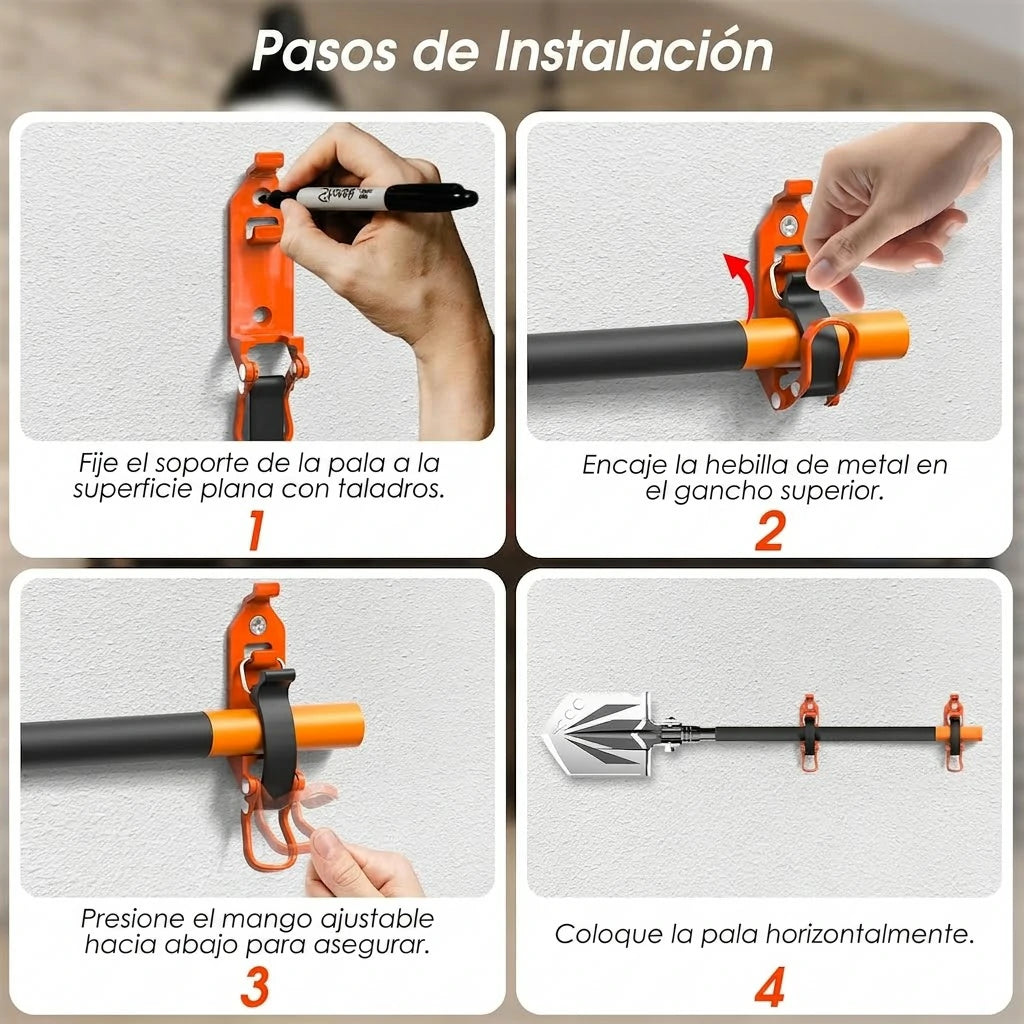 Pasos de Instalación

Fije el soporte de la pala a la superficie plana con taladros.

1

Encaje la hebilla de metal en el gancho superior.

2

Presione el mango ajustable hacia abajo para asegurar.

3

Coloque la pala horizontalmente.

4