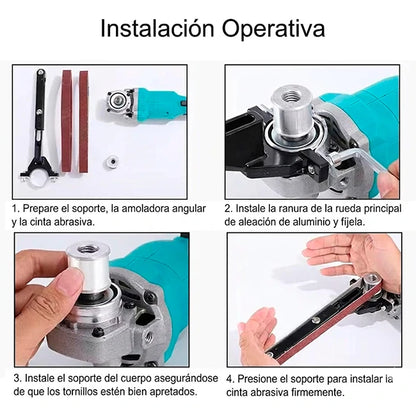 Instalación Operativa

1. Prepare el soporte, la amoladora angular y la cinta abrasiva.

2. Instale la ranura de la rueda principal de aleación de aluminio y fíjela.

3. Instale el soporte del cuerpo asegurándose de que los tornillos estén bien apretados.

4. Presione el soporte para instalar la cinta abrasiva firmemente.