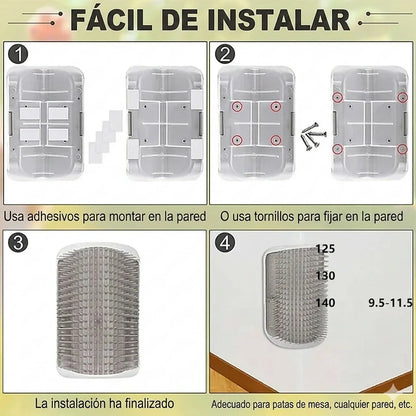 FÁCIL DE INSTALAR

1

Usa adhesivos para montar en la pared

2

O usa tornillos para fijar en la pared

3

La instalación ha finalizado

4

125

130

140

9.5-11.5

Adecuado para patas de mesa, cualquier pared, etc.