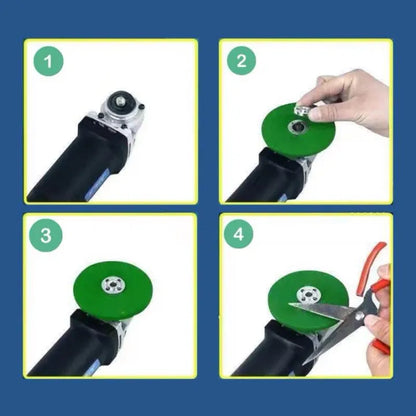 1

2

3

4