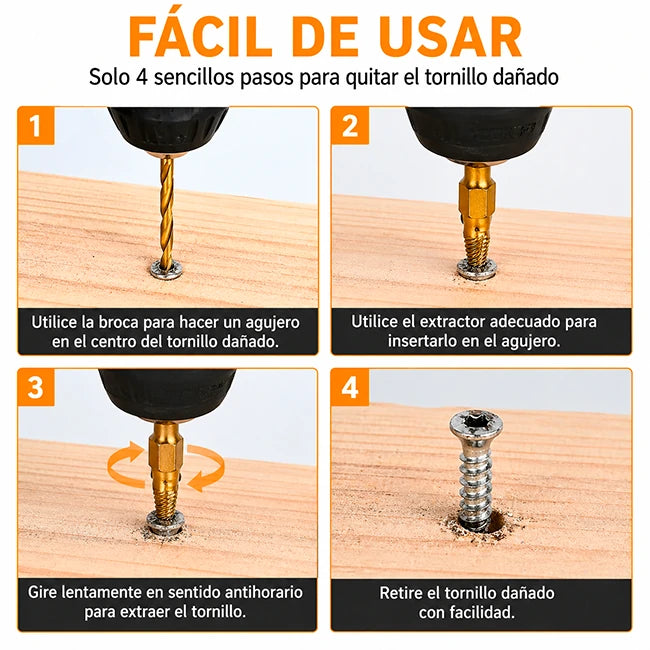 FÁCIL DE USAR
Solo 4 sencillos pasos para quitar el tornillo dañado

1
Utilice la broca para hacer un agujero en el centro del tornillo dañado.

2
Utilice el extractor adecuado para insertarlo en el agujero.

3
Gire lentamente en sentido antihorario para extraer el tornillo.

4
Retire el tornillo dañado con facilidad.