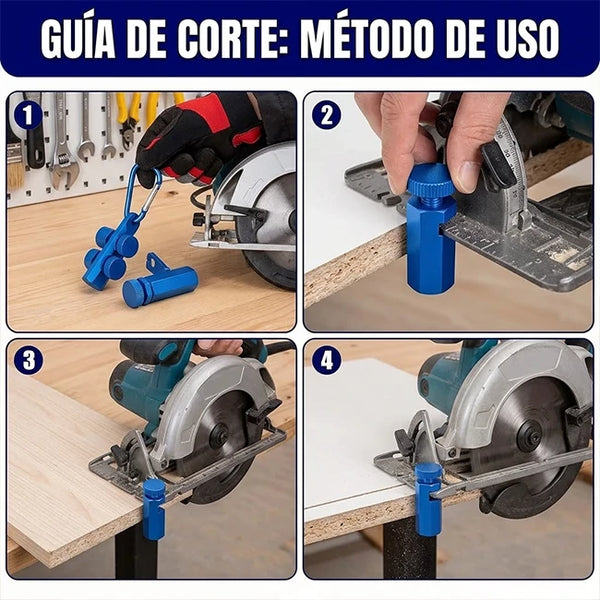 GUÍA DE CORTE: MÉTODO DE USO

1

2

3

4