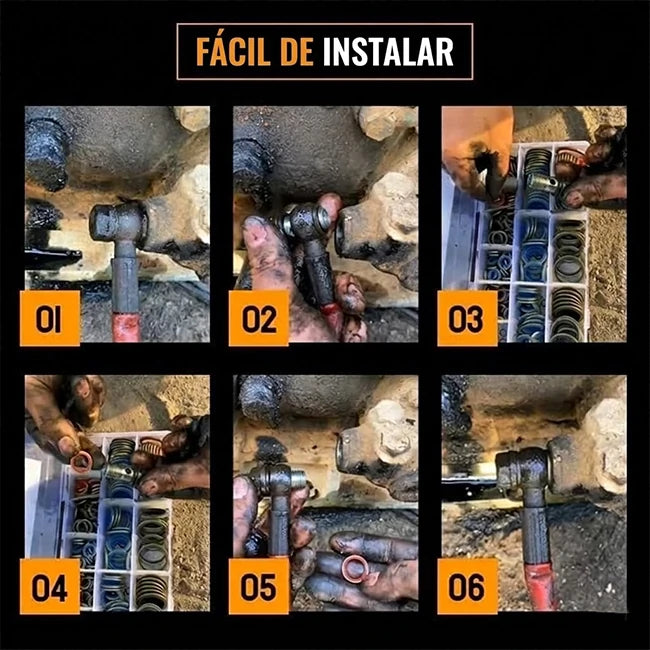 FÁCIL DE INSTALAR

01

02

03

04

05

06